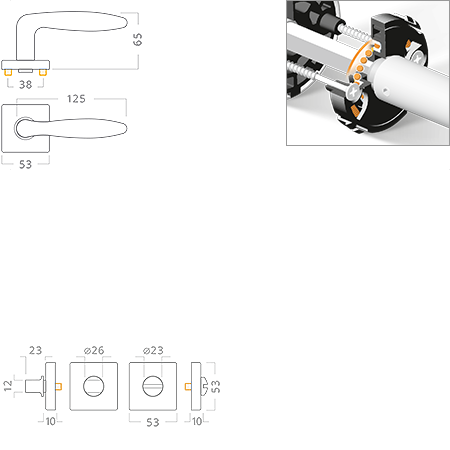 65

38

125

53

23

⌀26

⌀23

12

53

10

53

10